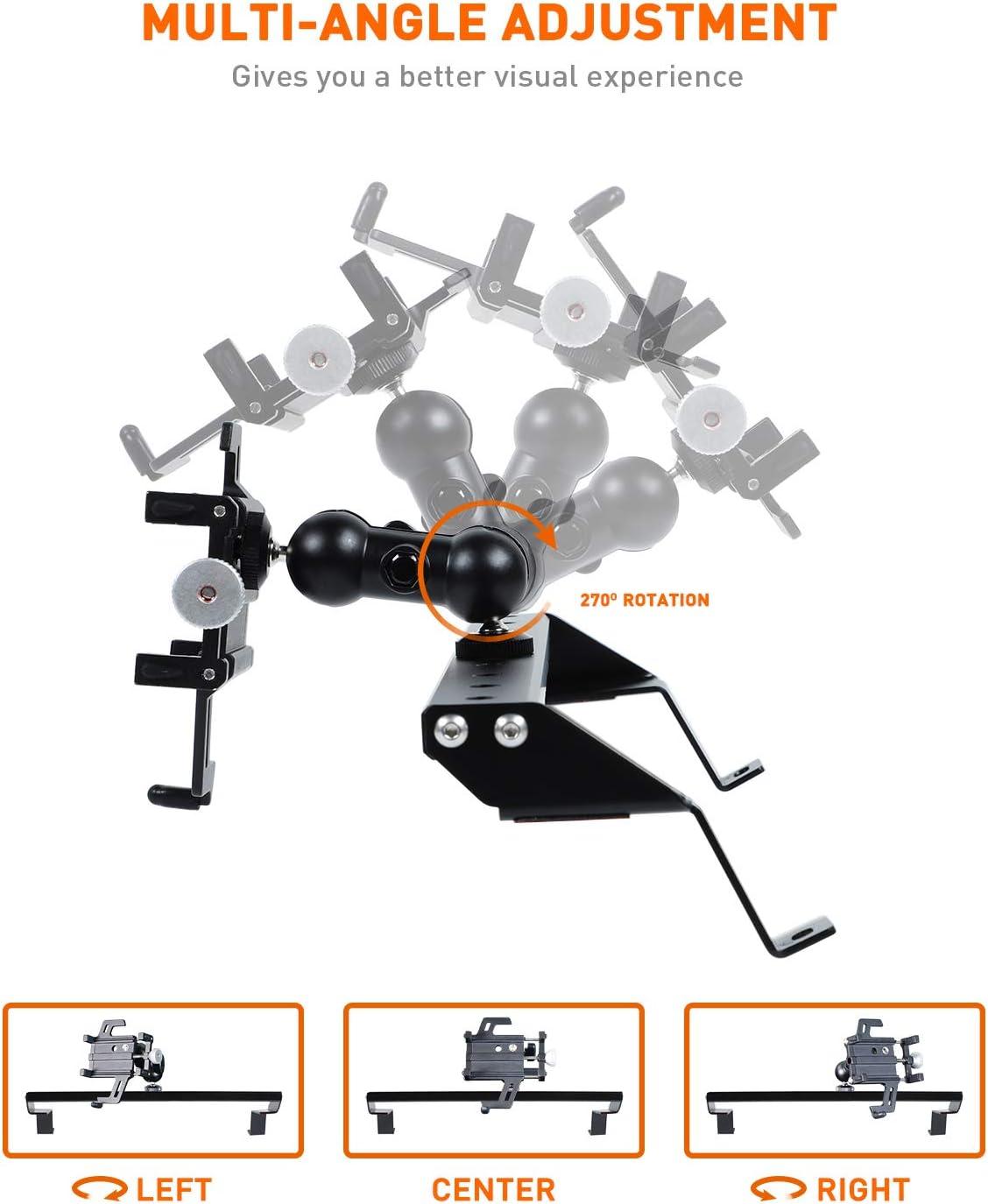 MULTI-ANGLE ADJUSTMENT

Gives you a better visual experience

270° ROTATION

LEFT

CENTER

RIGHT