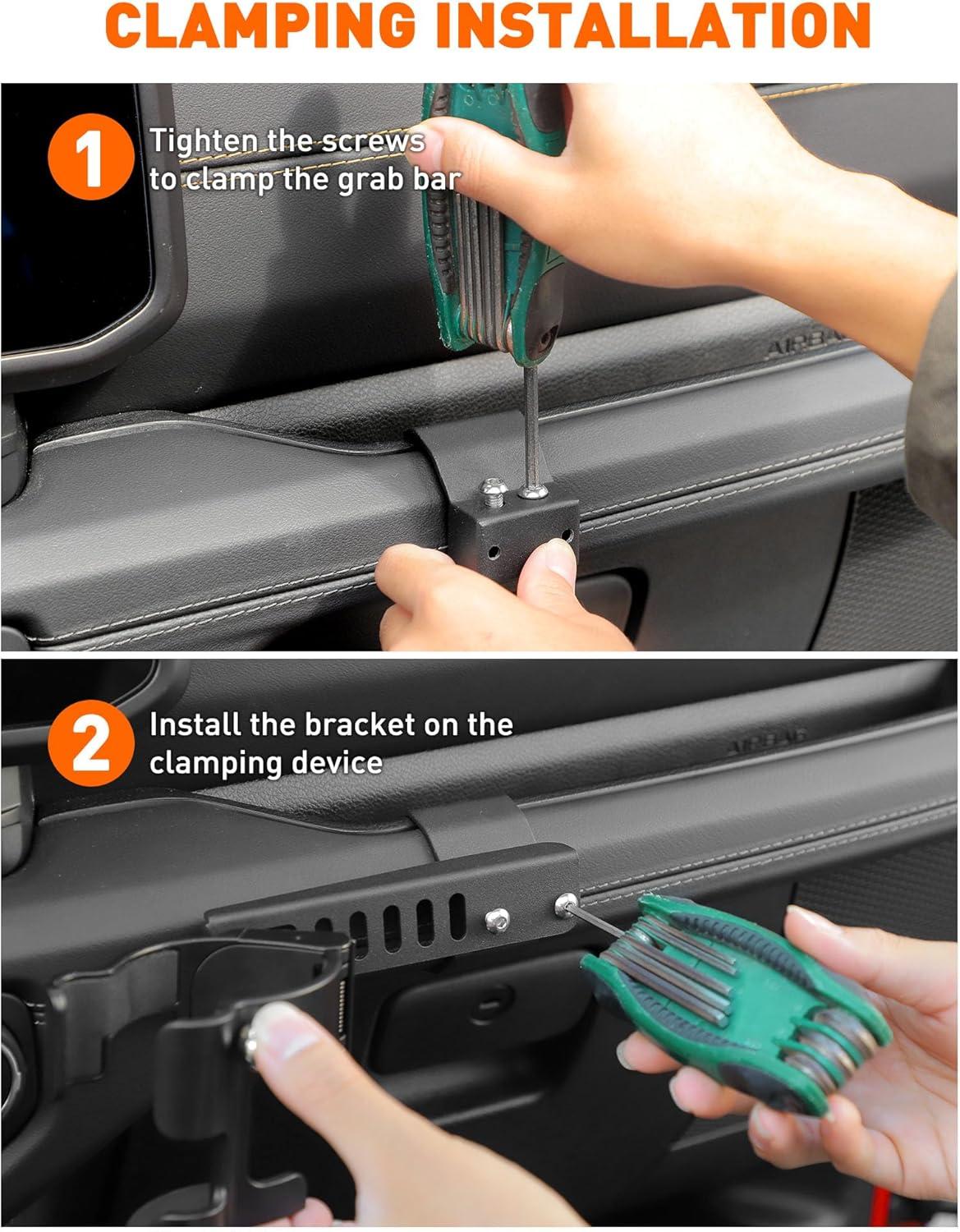 CLAMPING INSTALLATION

1 Tighten the screws to clamp the grab bar

AIRBAG

2 Install the bracket on the clamping device

AIRBAG