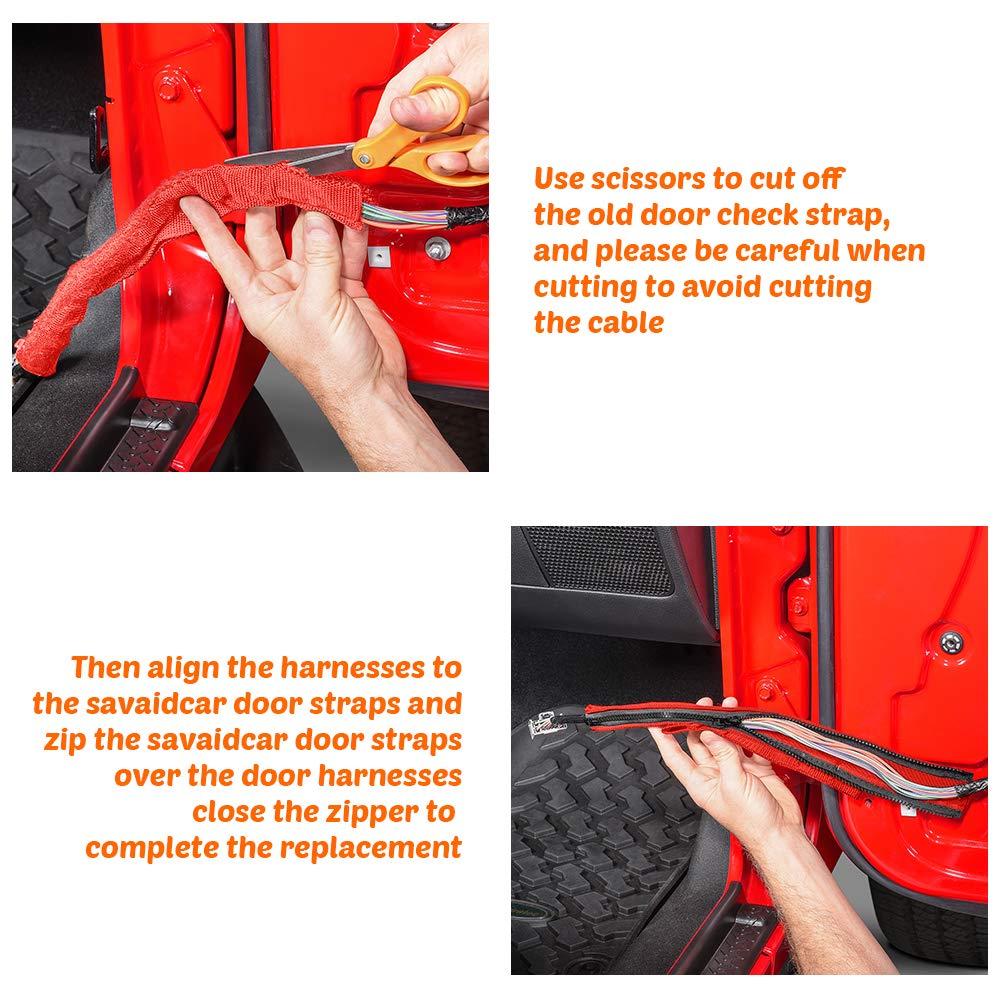 Use scissors to cut off the old door check strap, and please be careful when cutting to avoid cutting the cable

Then align the harnesses to the savaidcar door straps and zip the savaidcar door straps over the door harnesses close the zipper to complete the replacement