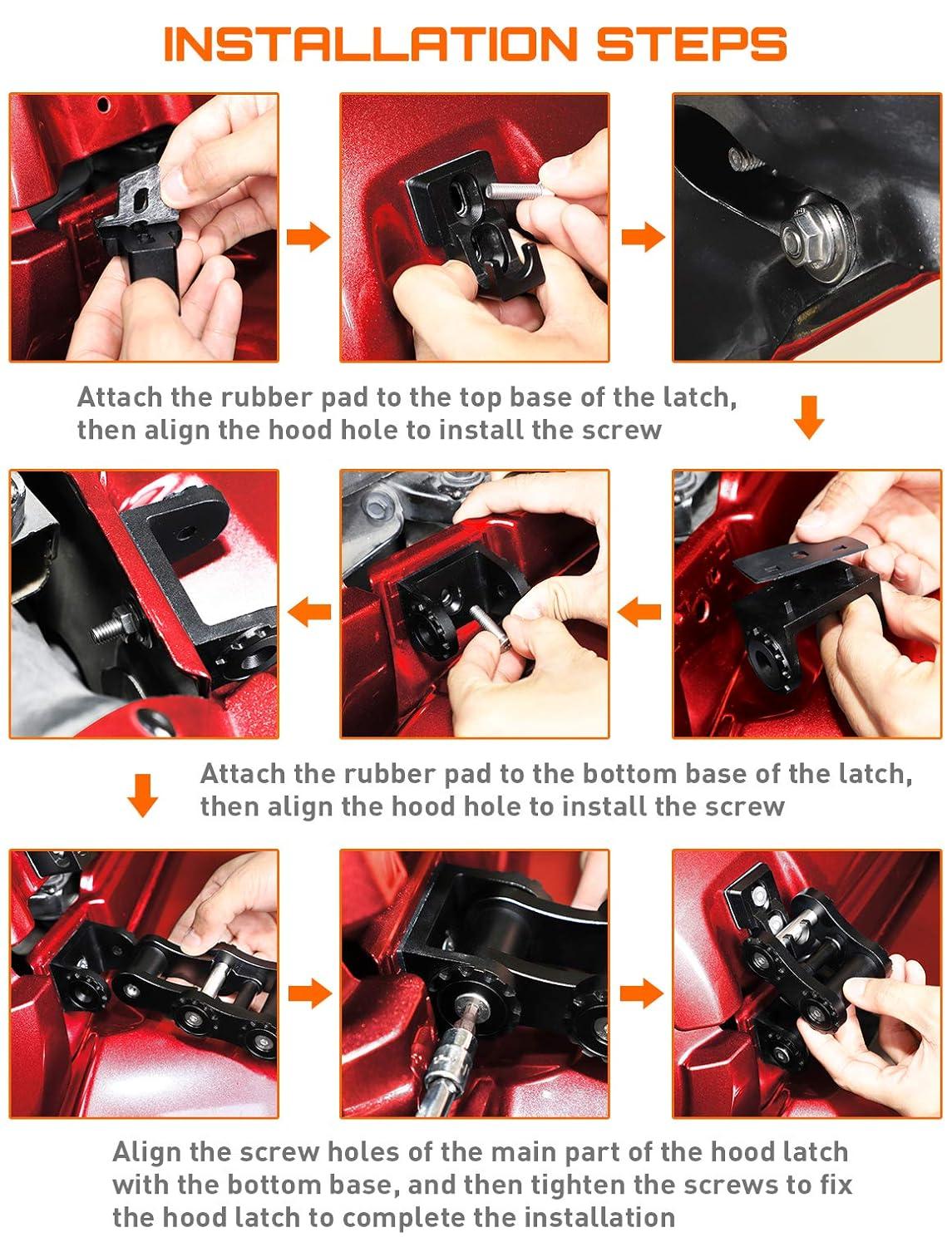 INSTALLATION STEPS

Attach the rubber pad to the top base of the latch, then align the hood hole to install the screw

Attach the rubber pad to the bottom base of the latch, then align the hood hole to install the screw

Align the screw holes of the main part of the hood latch with the bottom base, and then tighten the screws to fix the hood latch to complete the installation