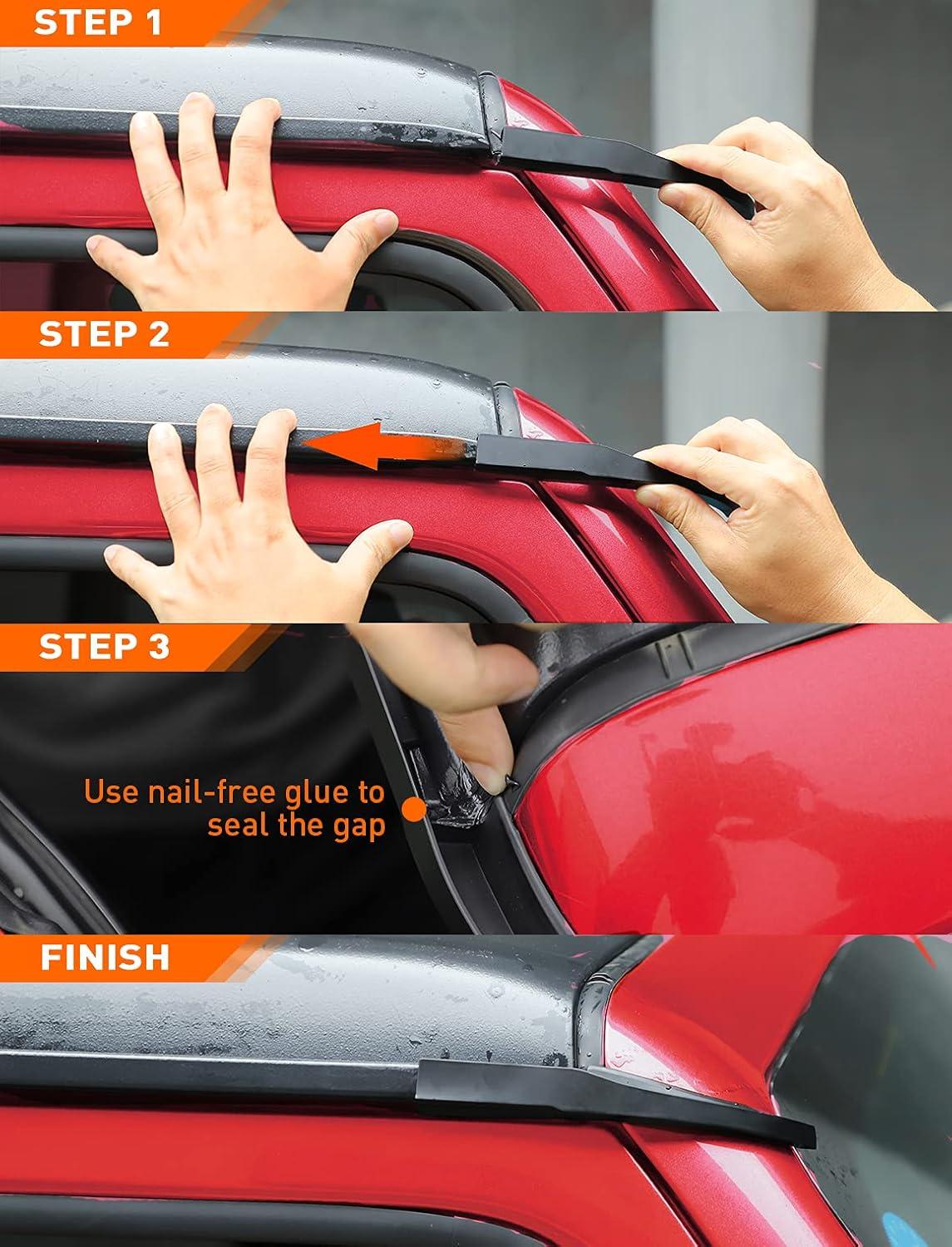 STEP 1

STEP 2

STEP 3

Use nail-free glue to seal the gap

FINISH