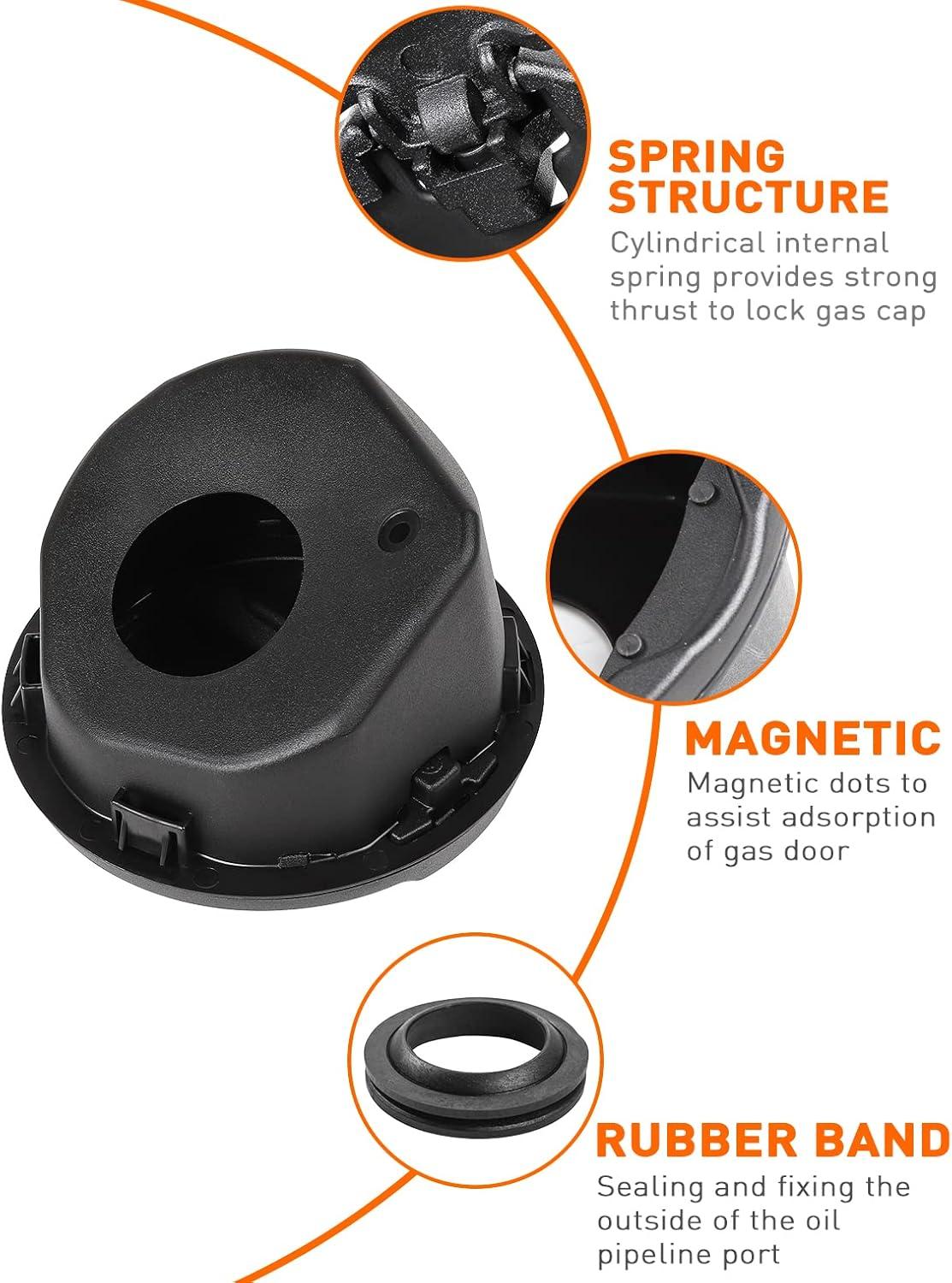 SPRING STRUCTURE
Cylindrical internal spring provides strong thrust to lock gas cap

MAGNETIC
Magnetic dots to assist adsorption of gas door

RUBBER BAND
Sealing and fixing the outside of the oil pipeline port