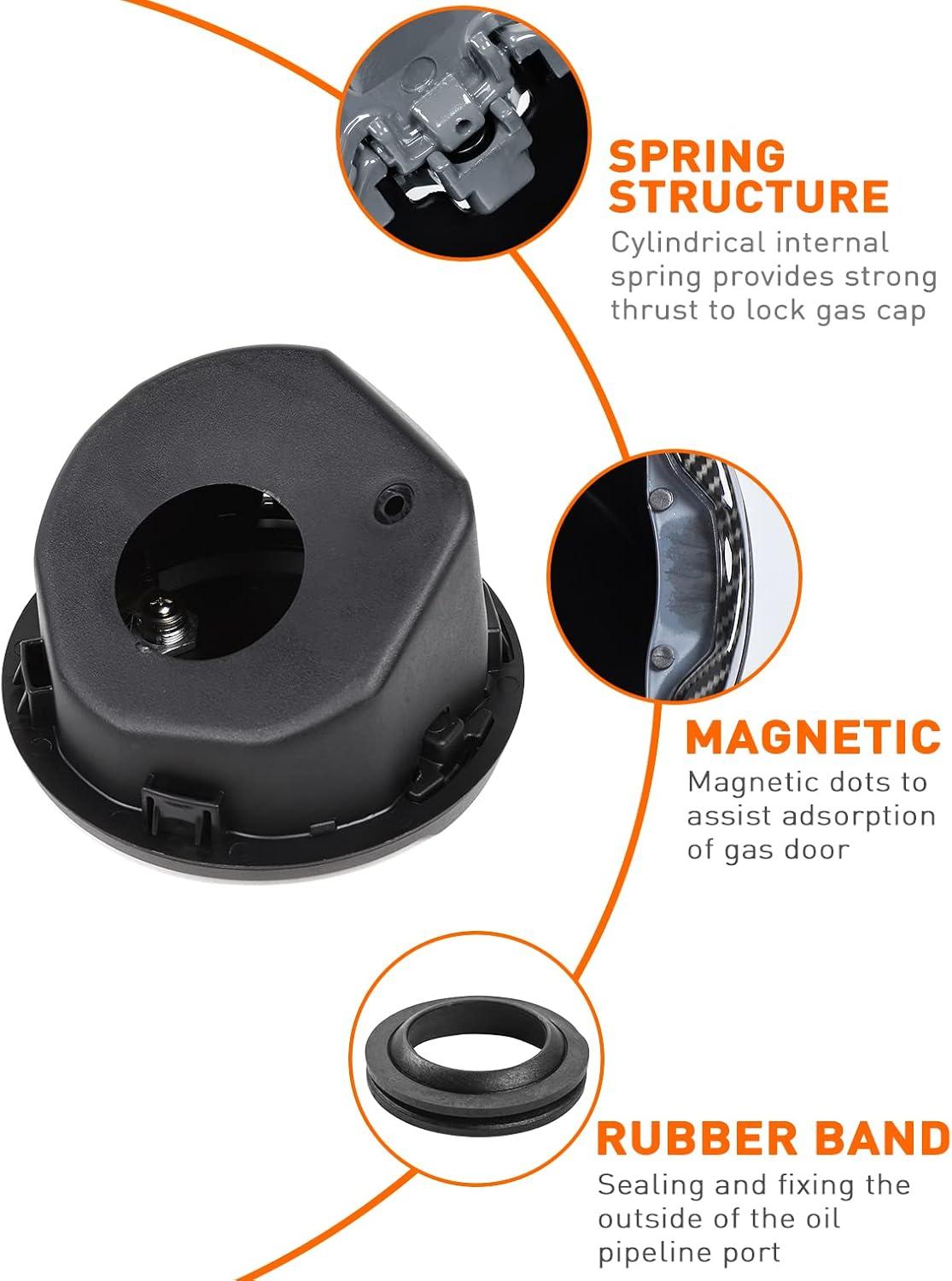 SPRING STRUCTURE

Cylindrical internal spring provides strong thrust to lock gas cap

MAGNETIC

Magnetic dots to assist adsorption of gas door

RUBBER BAND

Sealing and fixing the outside of the oil pipeline port